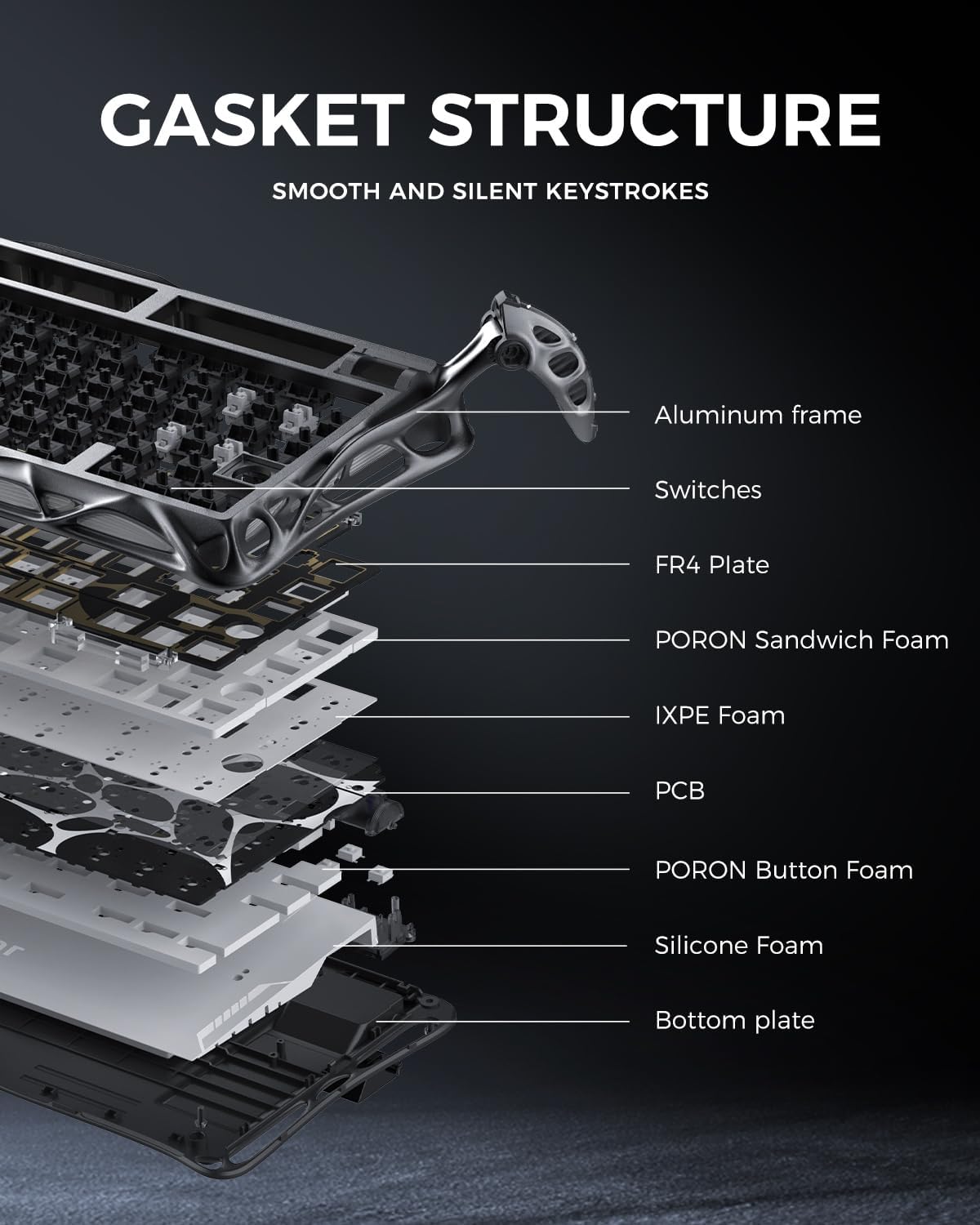 GASKET STRUCTURE

SMOOTH AND SILENT KEYSTROKES

Aluminum frame

Switches

FR4 Plate

PORON Sandwich Foam

IXPE Foam

PCB

PORON Button Foam

Silicone Foam

Bottom plate