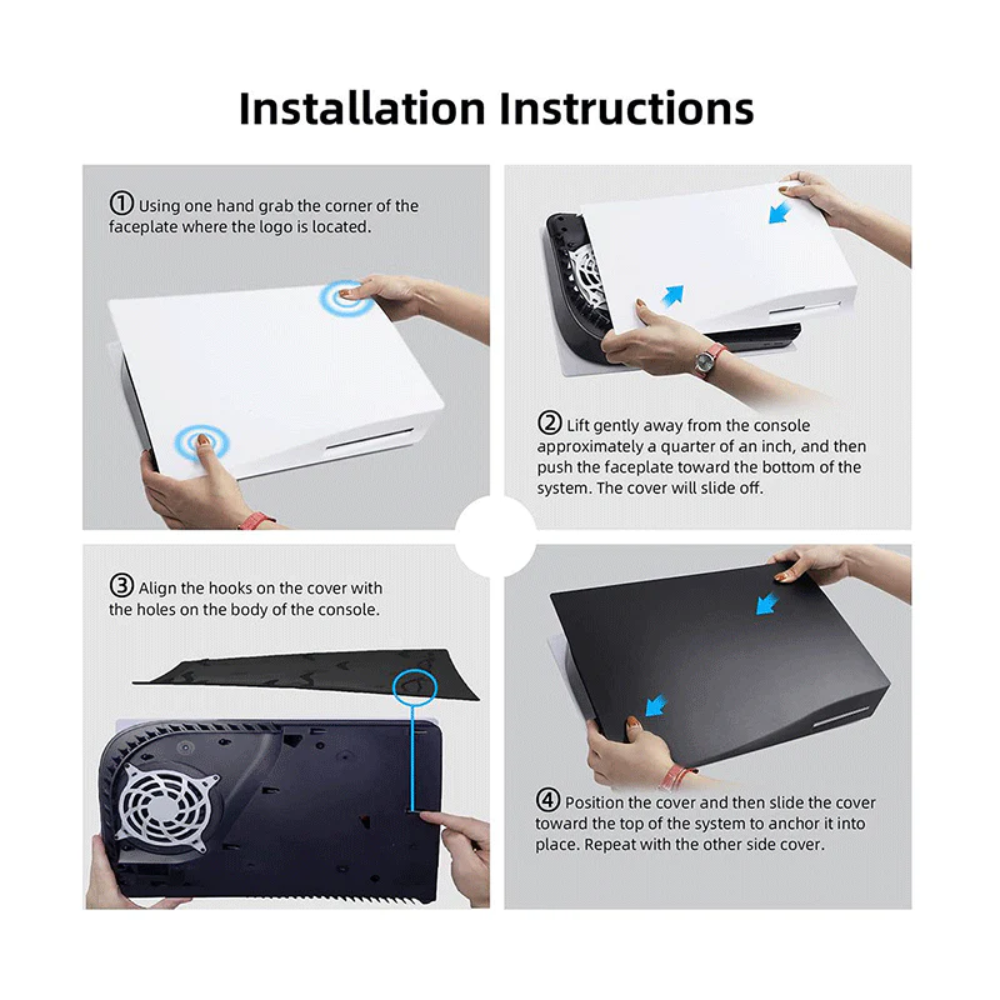 Installation Instructions

① Using one hand grab the corner of the faceplate where the logo is located.

② Lift gently away from the console approximately a quarter of an inch, and then push the faceplate toward the bottom of the system. The cover will slide off.

③ Align the hooks on the cover with the holes on the body of the console.

④ Position the cover and then slide the cover toward the top of the system to anchor it into place. Repeat with the other side cover.