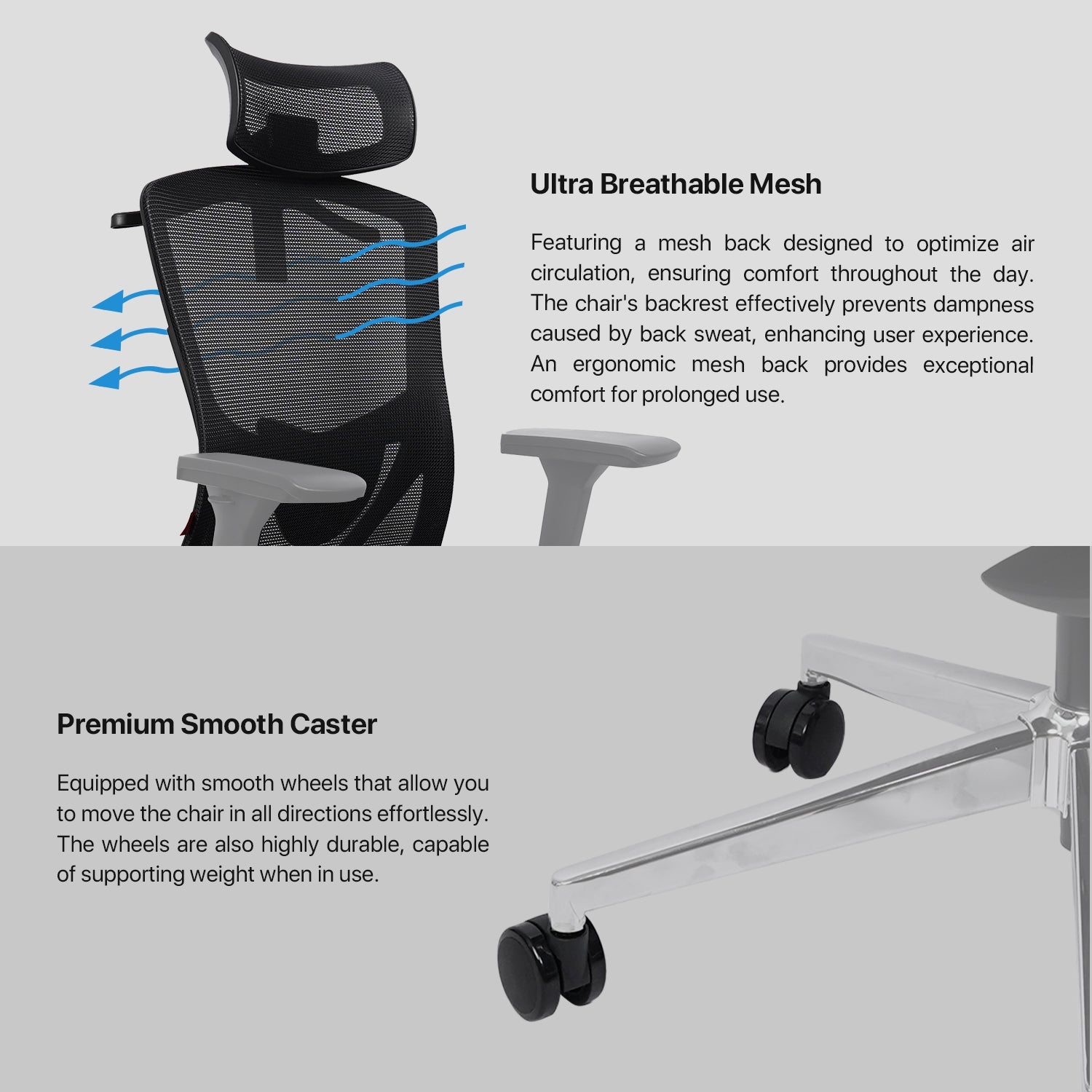 Ultra Breathable Mesh

Featuring a mesh back designed to optimize air circulation, ensuring comfort throughout the day. The chair's backrest effectively prevents dampness caused by back sweat, enhancing user experience. An ergonomic mesh back provides exceptional comfort for prolonged use.

Premium Smooth Caster

Equipped with smooth wheels that allow you to move the chair in all directions effortlessly. The wheels are also highly durable, capable of supporting weight when in use.